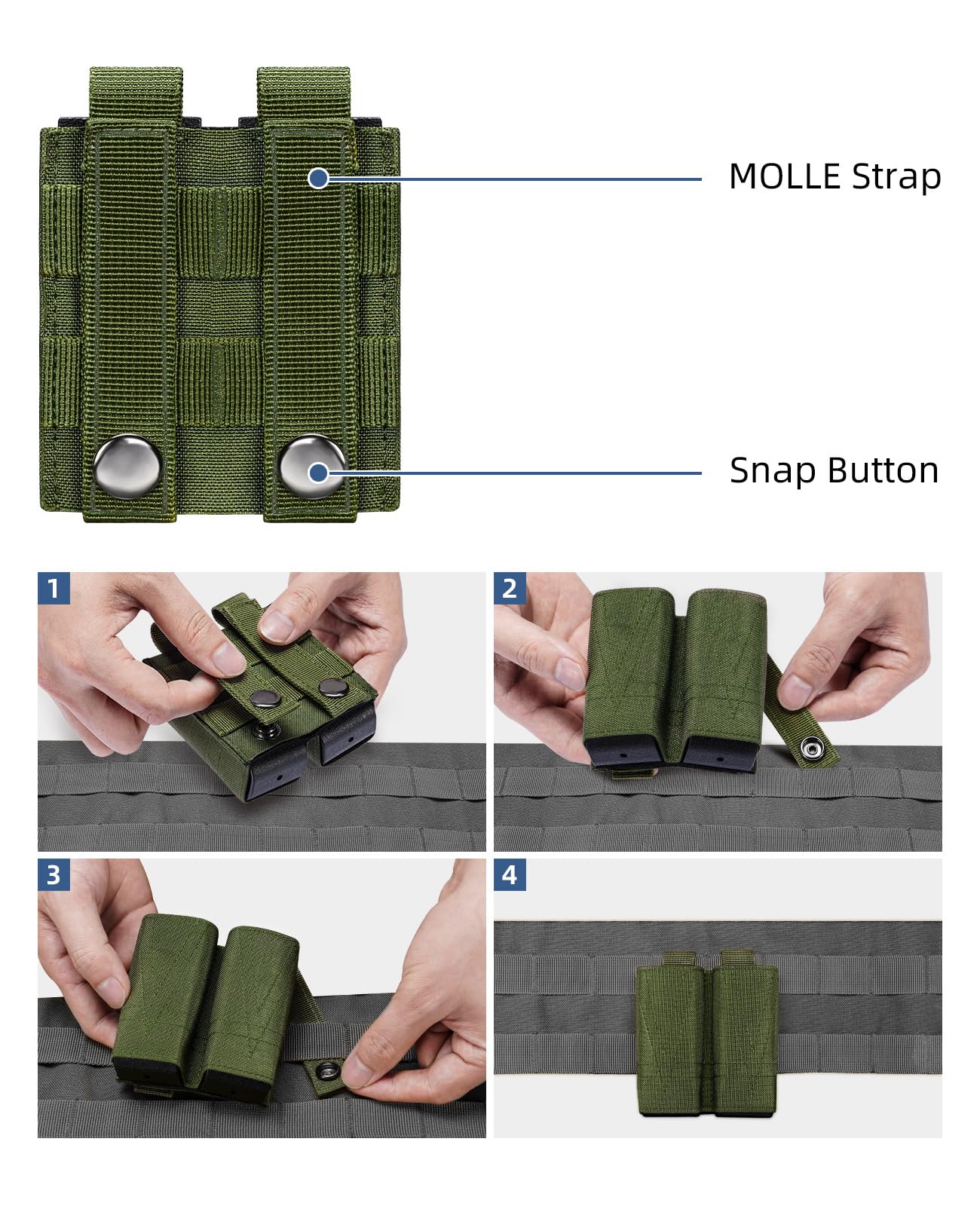 MOLLE Strap

Snap Button

1

2

3

4