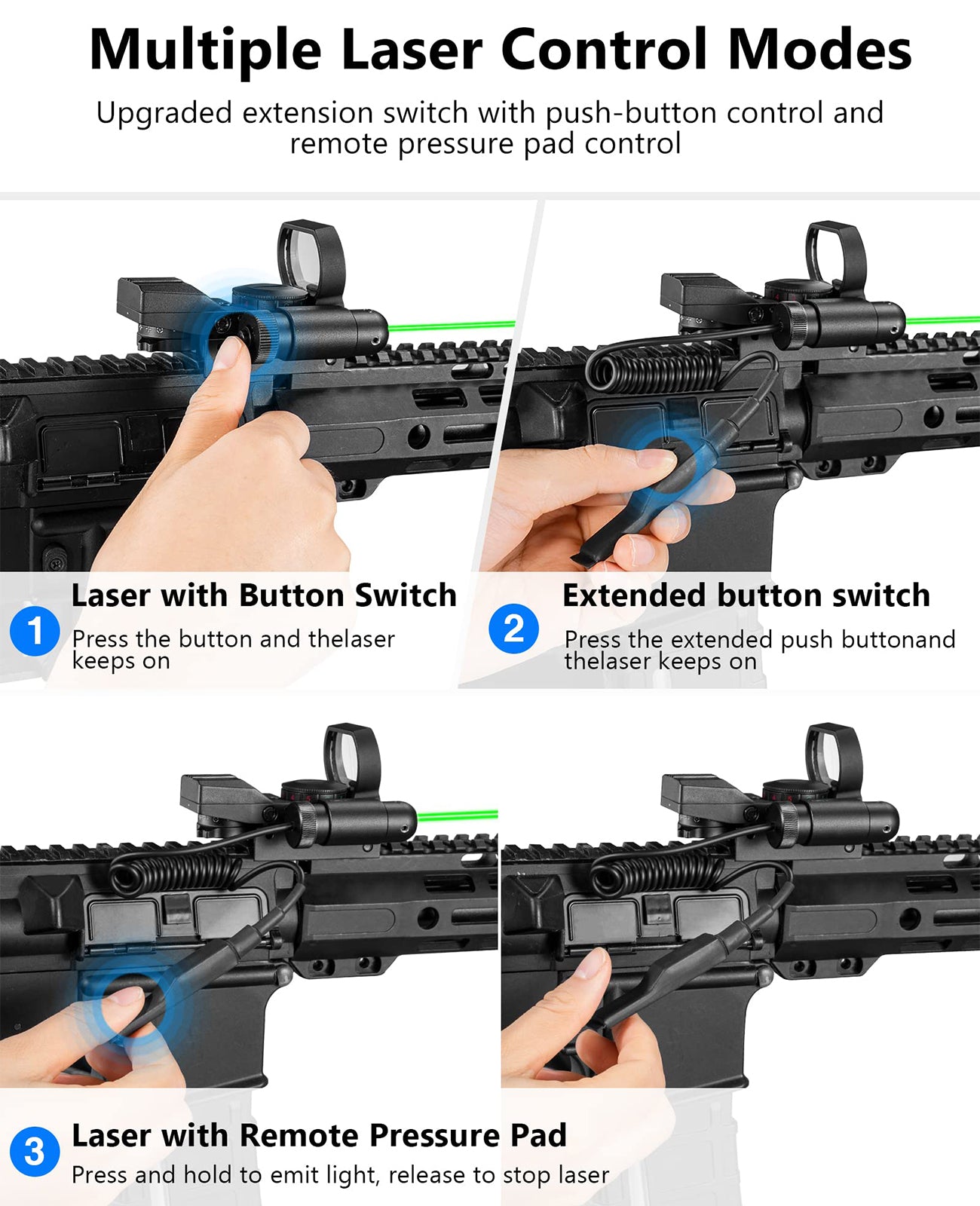 Multiple Laser Control Modes

Upgraded extension switch with push-button control and remote pressure pad control

1

Laser with Button Switch

Press the button and thelaser keeps on

2

Extended button switch

Press the extended push buttonand thelaser keeps on

3

Laser with Remote Pressure Pad

Press and hold to emit light, release to stop laser