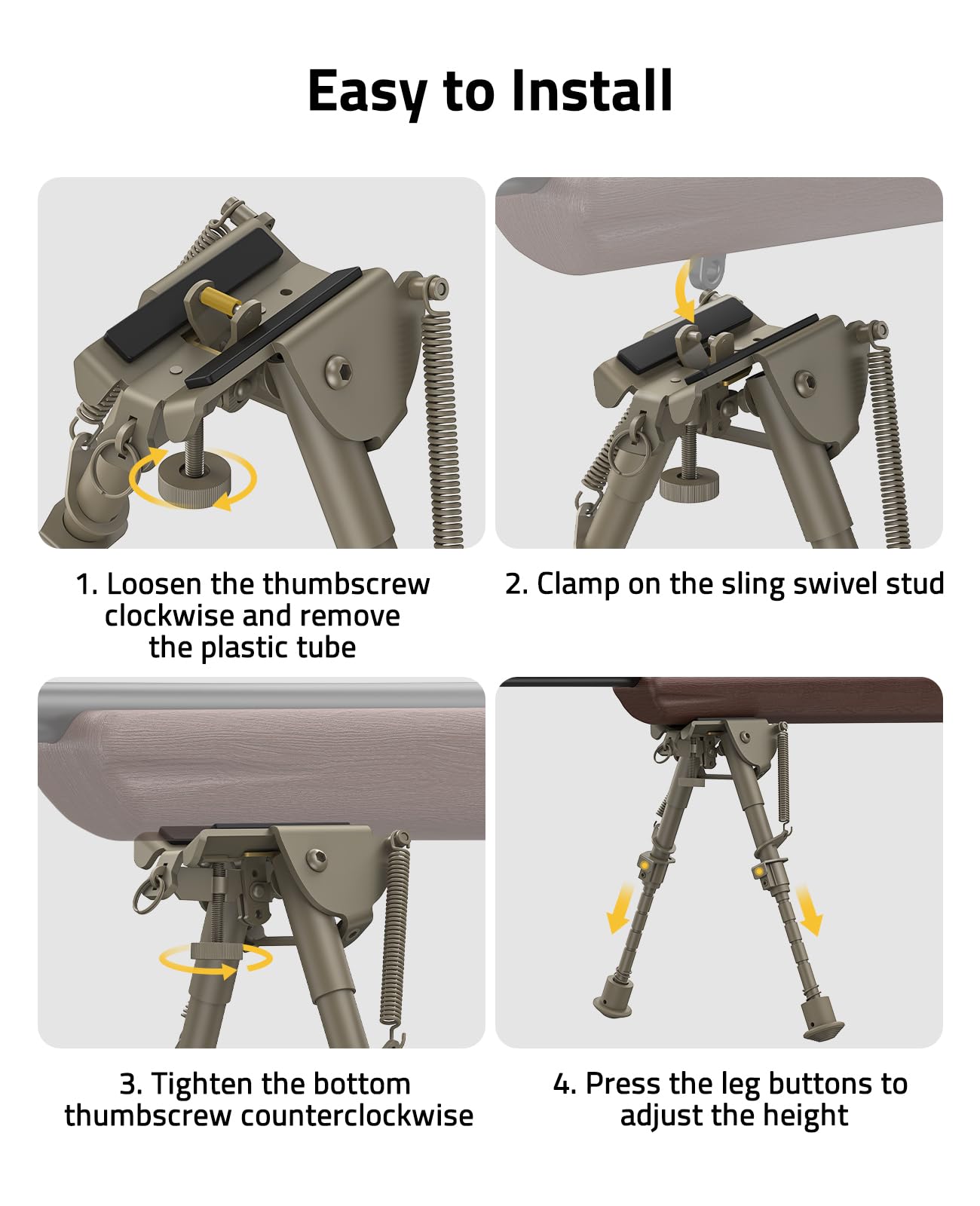 Easy to Install

1. Loosen the thumbscrew clockwise and remove the plastic tube

2. Clamp on the sling swivel stud

3. Tighten the bottom thumbscrew counterclockwise

4. Press the leg buttons to adjust the height