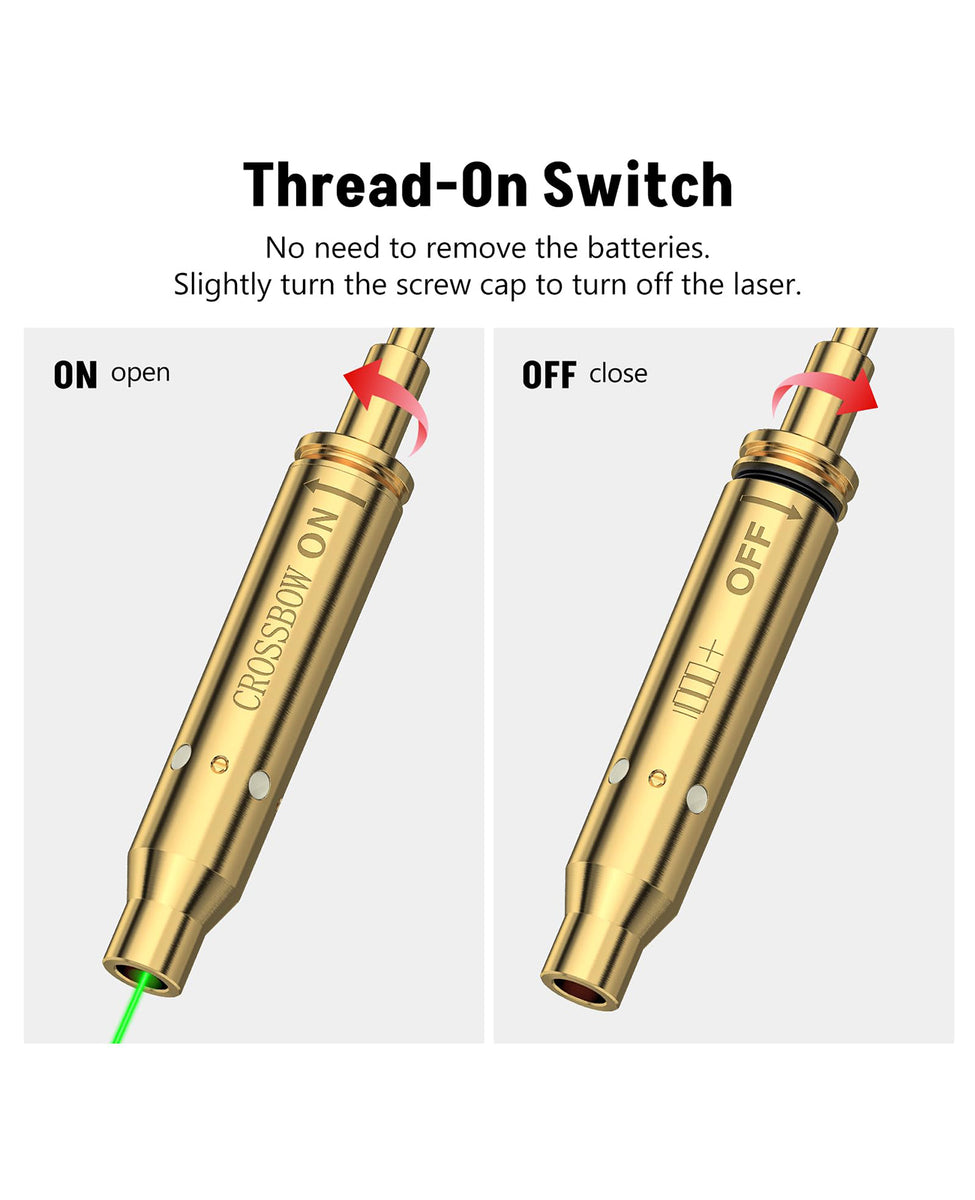 Thread-On Switch

No need to remove the batteries.
Slightly turn the screw cap to turn off the laser.

ON open

CROSSBOW ON

OFF close

OFF

+