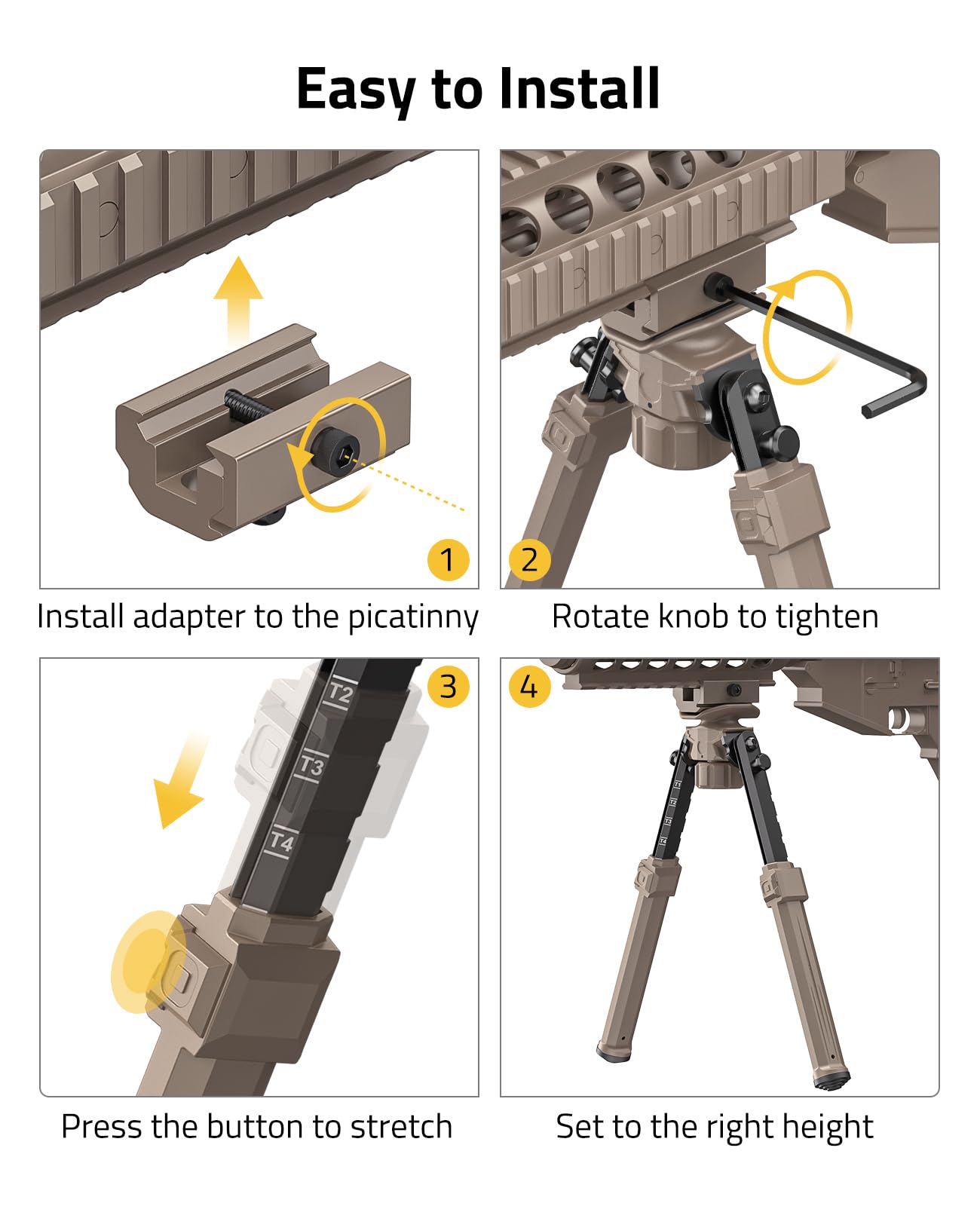 Easy to Install

1

Install adapter to the picatinny

2

Rotate knob to tighten

3

T2

T3

T4

Press the button to stretch

4

Set to the right height