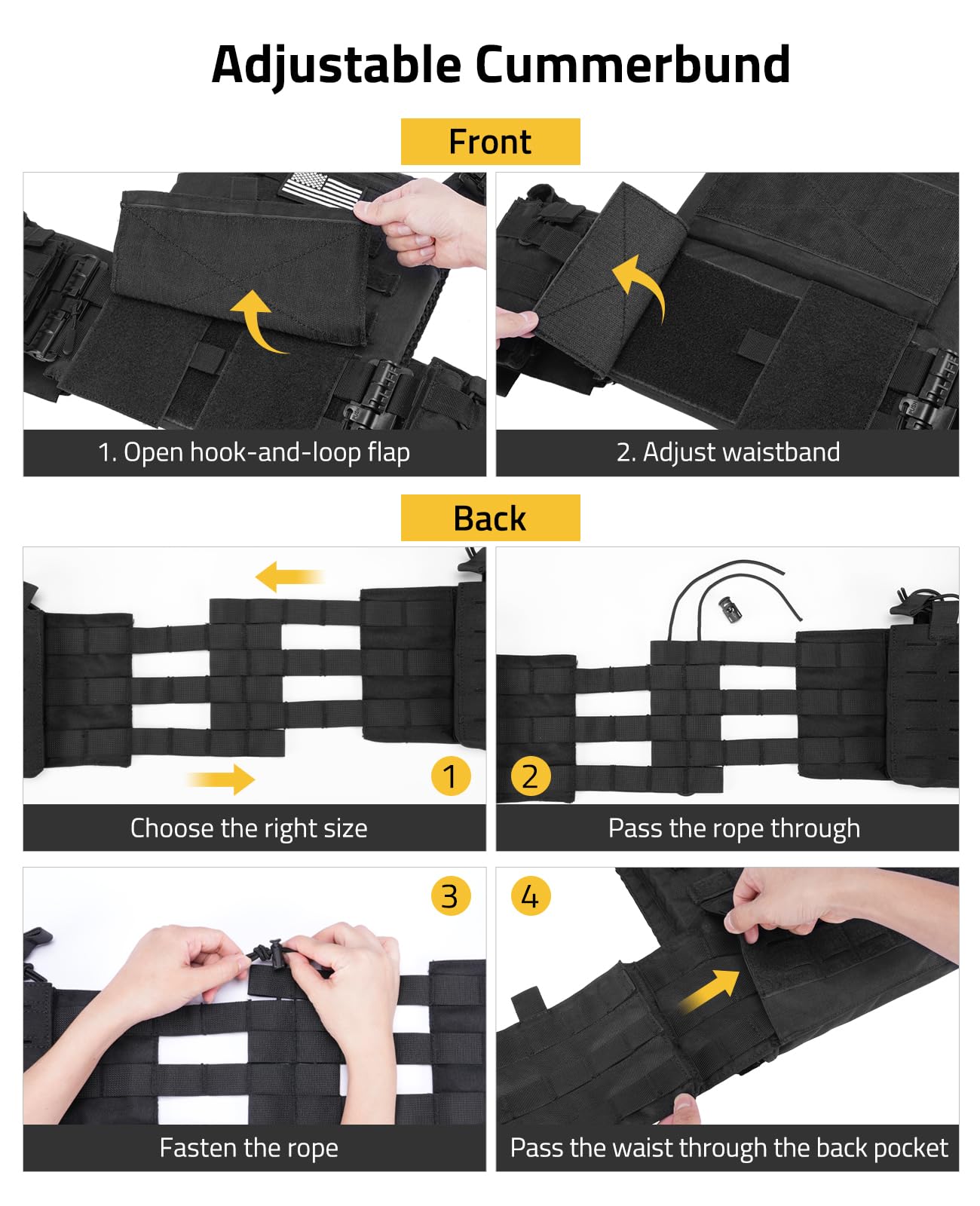 Adjustable Cummerbund

Front

1. Open hook-and-loop flap

2. Adjust waistband

Back

1

Choose the right size

2

Pass the rope through

3

Fasten the rope

4

Pass the waist through the back pocket